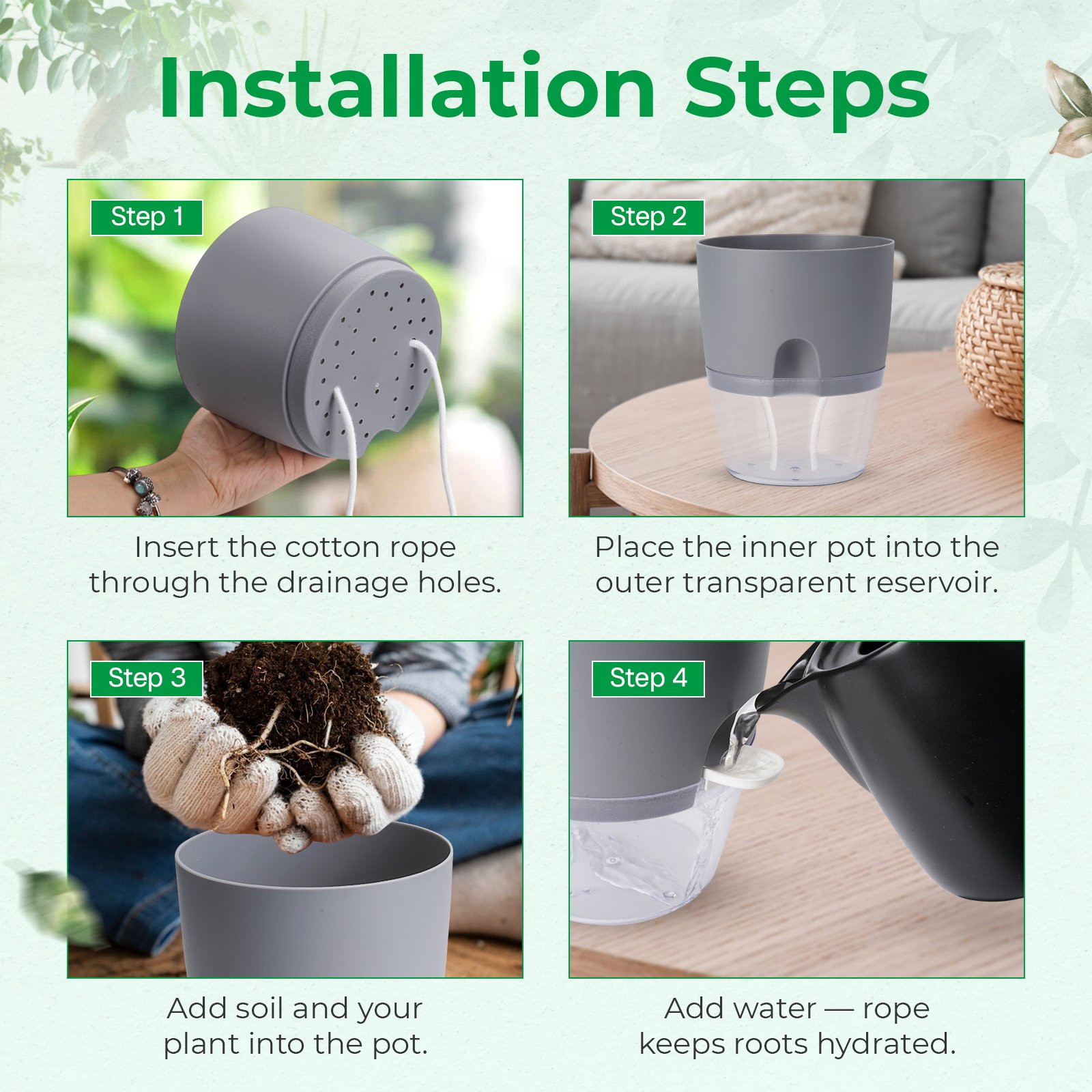 Installation Steps

Step 1

Insert the cotton rope through the drainage holes.

Step 2

Place the inner pot into the outer transparent reservoir.

Step 3

Add soil and your plant into the pot.

Step 4

Add water — rope keeps roots hydrated.